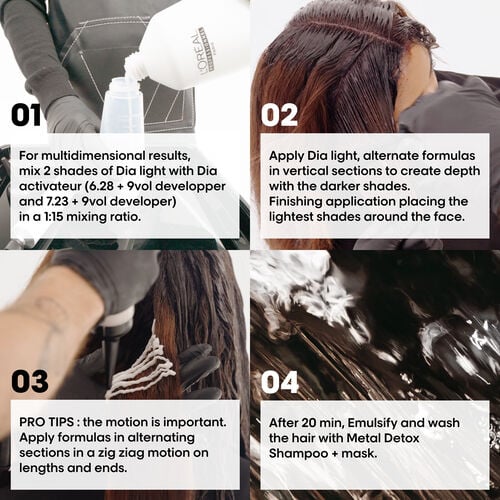 L'ORÉAL PROFESSIONNEL PARIS

01

For multidimensional results, mix 2 shades of Dia light with Dia activateur (6.28 + 9vol developper and 7.23 + 9vol developer) in a 1:15 mixing ratio.

02

Apply Dia light, alternate formulas in vertical sections to create depth with the darker shades. Finishing application placing the lightest shades around the face.

03

PRO TIPS : the motion is important. Apply formulas in alternating sections in a zig ziag motion on lengths and ends.

04

After 20 min, Emulsify and wash the hair with Metal Detox Shampoo + mask.