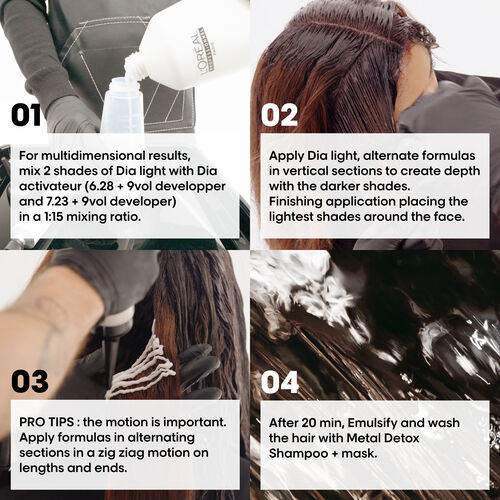 L'ORÉAL PROFESSIONNEL PARIS

01

For multidimensional results, mix 2 shades of Dia light with Dia activateur (6.28 + 9vol developper and 7.23 + 9vol developer) in a 1:15 mixing ratio.

02

Apply Dia light, alternate formulas in vertical sections to create depth with the darker shades. Finishing application placing the lightest shades around the face.

03

PRO TIPS : the motion is important. Apply formulas in alternating sections in a zig ziag motion on lengths and ends.

04

After 20 min, Emulsify and wash the hair with Metal Detox Shampoo + mask.